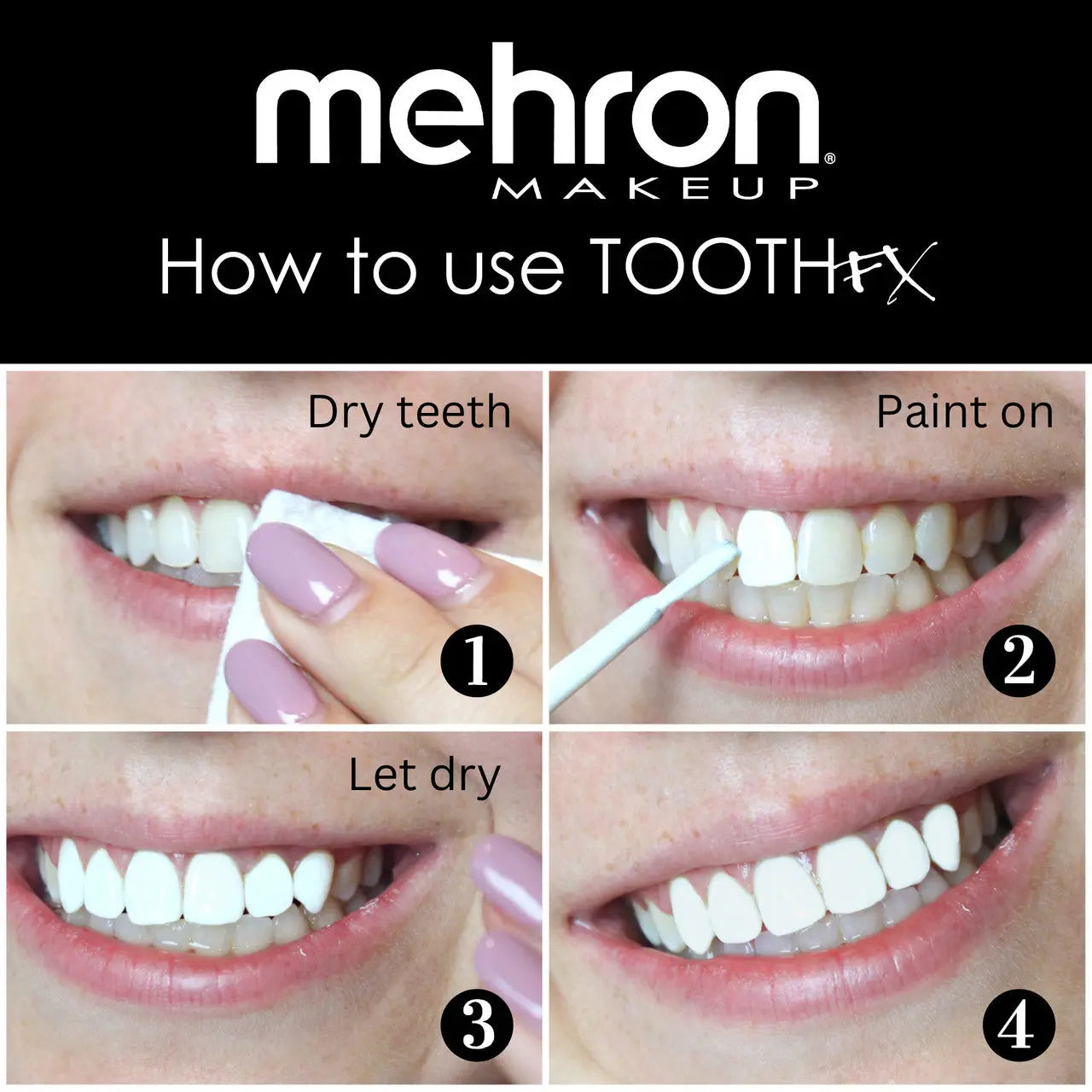 mehron®
MAKEUP
How to use TOOTHFX

Dry teeth
1

Paint on
2

Let dry
3

4